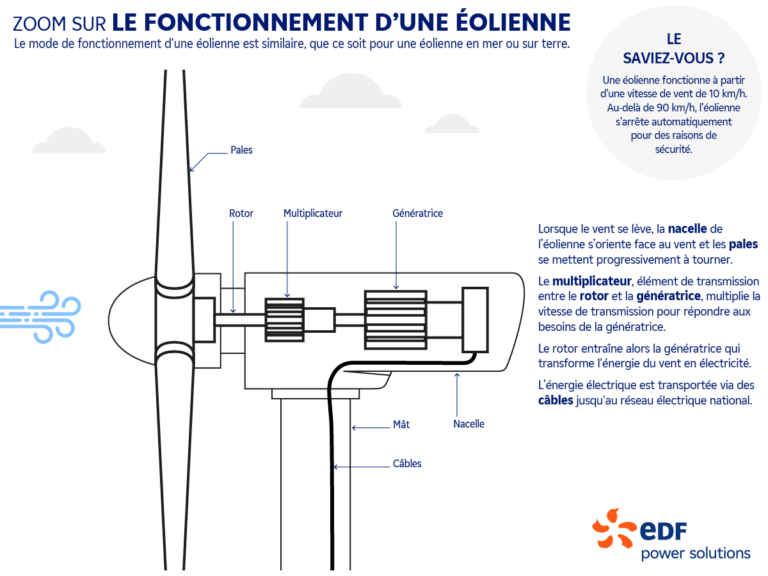 ZOOM SUR LE FONCTIONNEMENT D'UNE ÉOLIENNE

Le mode de fonctionnement d'une éolienne est similaire, que ce soit pour une éolienne en mer ou sur terre.

LE SAVIEZ-VOUS ?

Une éolienne fonctionne à partir d'une vitesse de vent de 10 km/h. Au-delà de 90 km/h, l'éolienne s'arrête automatiquement pour des raisons de sécurité.

Pales

Rotor

Multiplicateur

Génératrice

Mât

Câbles

Nacelle

Lorsque le vent se lève, la nacelle de l'éolienne s'oriente face au vent et les pales se mettent progressivement à tourner.

Le multiplicateur, élément de transmission entre le rotor et la génératrice, multiplie la vitesse de transmission pour répondre aux besoins de la génératrice.

Le rotor entraîne alors la génératrice qui transforme l'énergie du vent en électricité.

L'énergie électrique est transportée via des câbles jusqu'au réseau électrique national.

eDF
power solutions