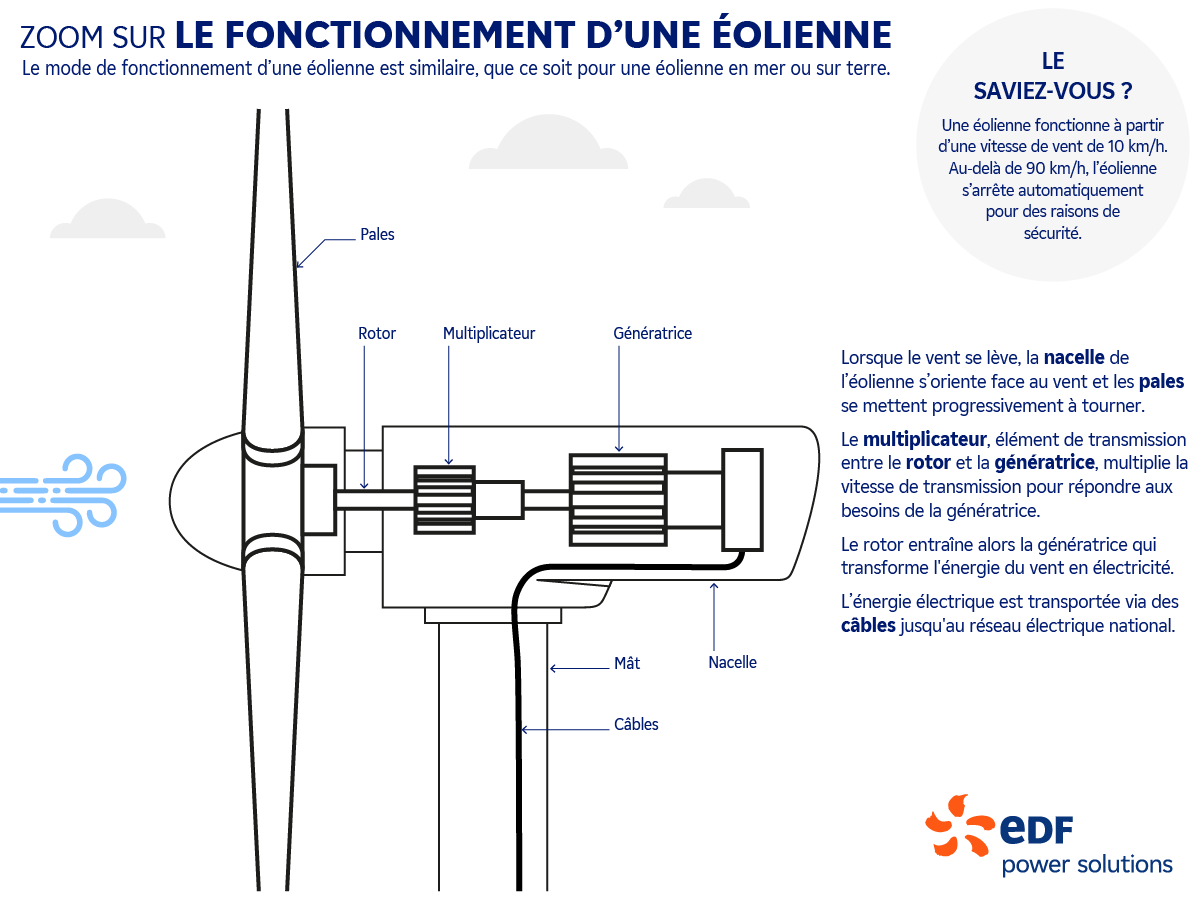 ZOOM SUR LE FONCTIONNEMENT D'UNE ÉOLIENNE
Le mode de fonctionnement d'une éolienne est similaire, que ce soit pour une éolienne en mer ou sur terre.

LE SAVIEZ-VOUS ?
Une éolienne fonctionne à partir d'une vitesse de vent de 10 km/h. Au-delà de 90 km/h, l'éolienne s'arrête automatiquement pour des raisons de sécurité.

Pales

Rotor

Multiplicateur

Génératrice

Mât

Câbles

Nacelle

Lorsque le vent se lève, la nacelle de l'éolienne s'oriente face au vent et les pales se mettent progressivement à tourner.

Le multiplicateur, élément de transmission entre le rotor et la génératrice, multiplie la vitesse de transmission pour répondre aux besoins de la génératrice.

Le rotor entraîne alors la génératrice qui transforme l'énergie du vent en électricité.

L'énergie électrique est transportée via des câbles jusqu'au réseau électrique national.

eDF
power solutions